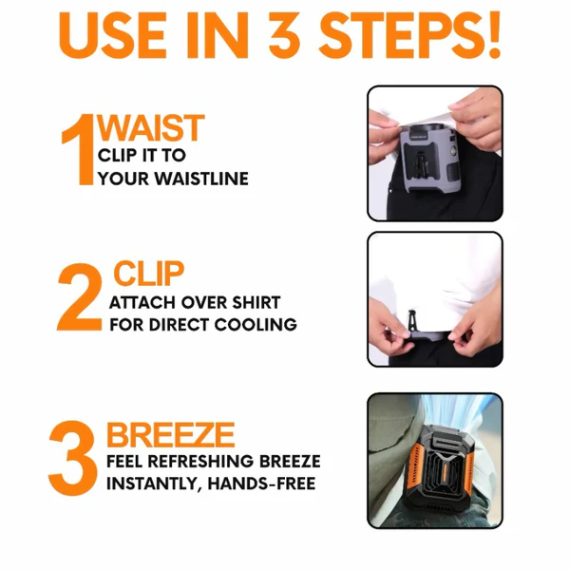 USE IN 3 STEPS!

1 WAIST
CLIP IT TO YOUR WAISTLINE

2 CLIP
ATTACH OVER SHIRT FOR DIRECT COOLING

3 BREEZE
FEEL REFRESHING BREEZE INSTANTLY, HANDS-FREE