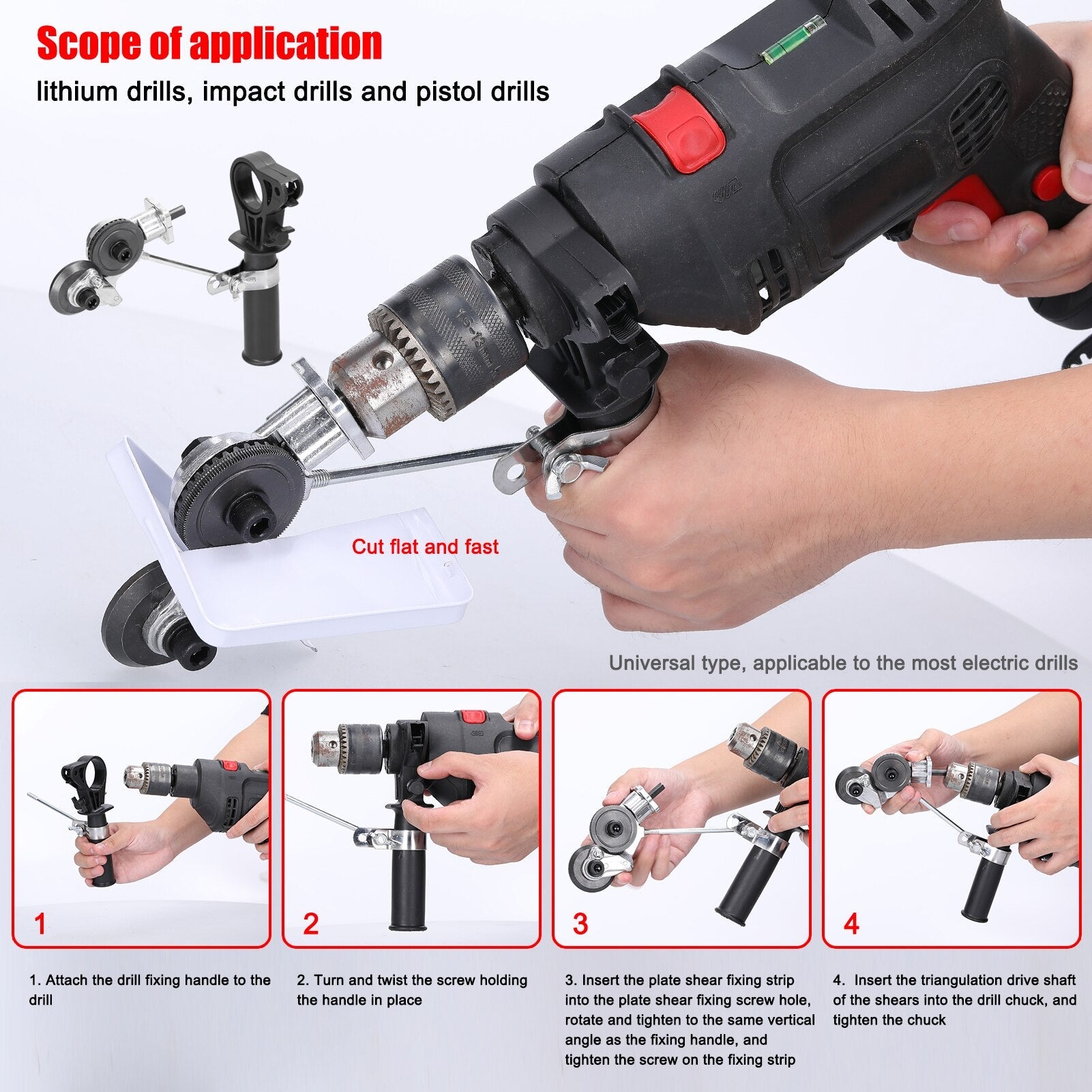 Scope of application
lithium drills, impact drills and pistol drills

1.5-13mm

Cut flat and fast

Universal type, applicable to the most electric drills

1

2

3

4

1. Attach the drill fixing handle to the drill

2. Turn and twist the screw holding the handle in place

3. Insert the plate shear fixing strip into the plate shear fixing screw hole, rotate and tighten to the same vertical angle as the fixing handle, and tighten the screw on the fixing strip

4. Insert the triangulation drive shaft of the shears into the drill chuck, and tighten the chuck