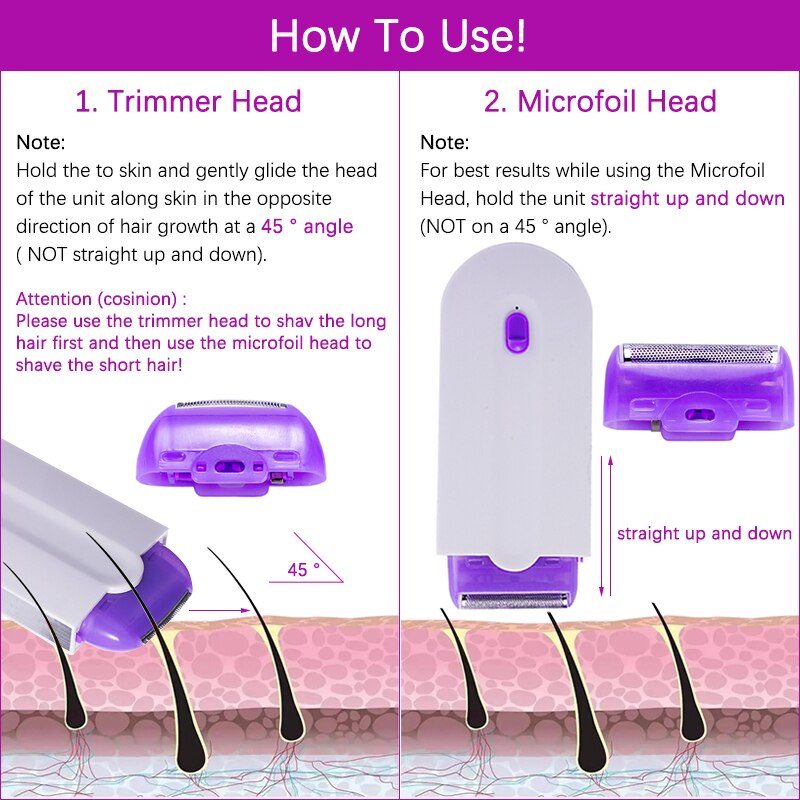 How To Use!

1. Trimmer Head

Note:
Hold the to skin and gently glide the head of the unit along skin in the opposite direction of hair growth at a 45 ° angle ( NOT straight up and down).

Attention (cosinion) :
Please use the trimmer head to shav the long hair first and then use the microfoil head to shave the short hair!

45 °

2. Microfoil Head

Note:
For best results while using the Microfoil Head, hold the unit straight up and down (NOT on a 45 ° angle).

straight up and down