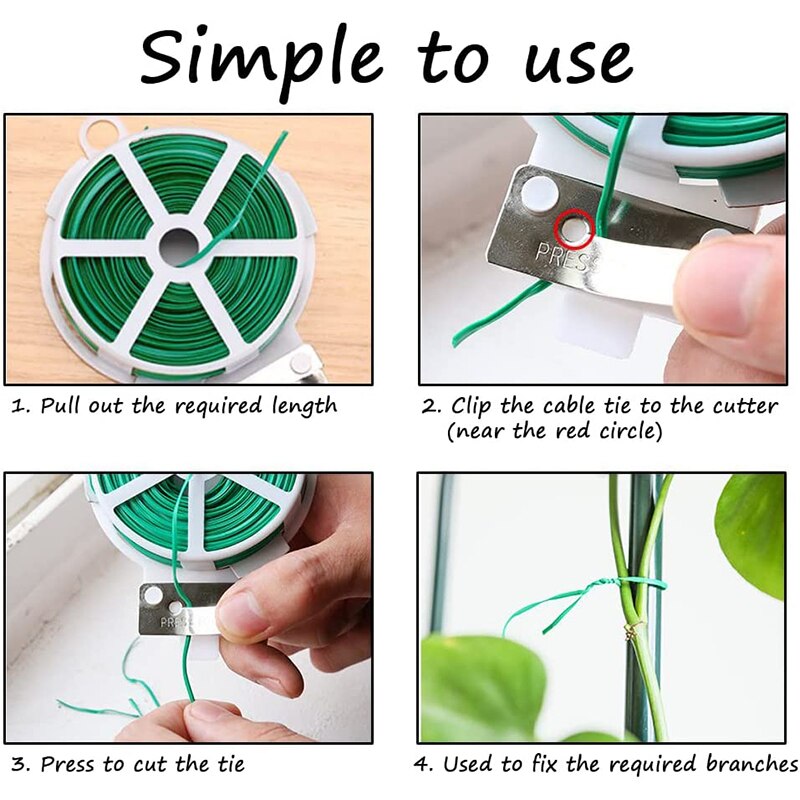 Simple to use

PRES

1. Pull out the required length

2. Clip the cable tie to the cutter (near the red circle)

PRES

3. Press to cut the tie

4. Used to fix the required branches