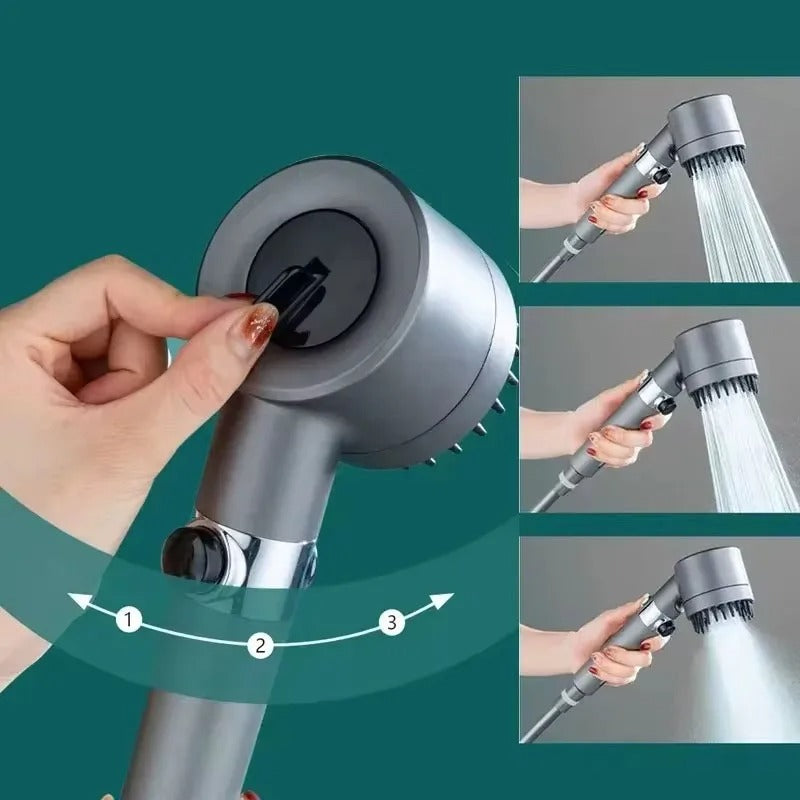 1
2
3