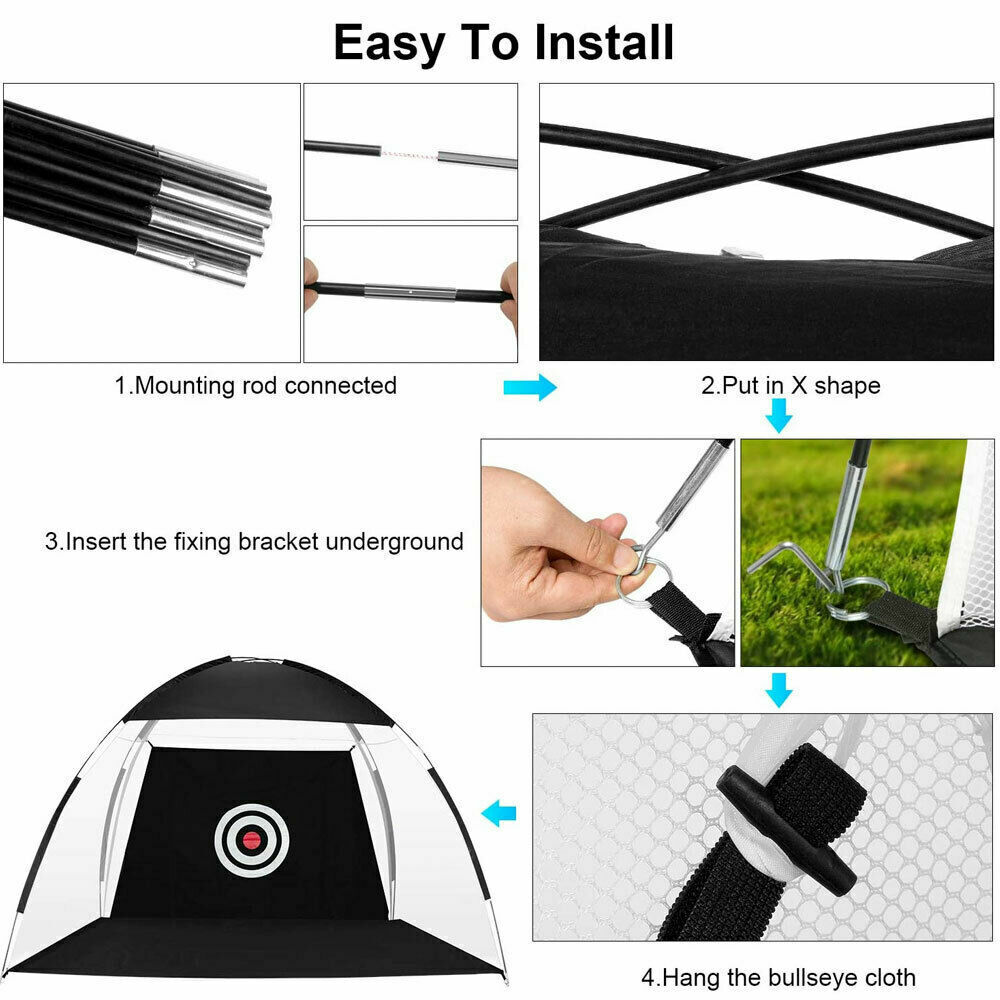 Easy To Install

1.Mounting rod connected

2.Put in X shape

3.Insert the fixing bracket underground

4.Hang the bullseye cloth