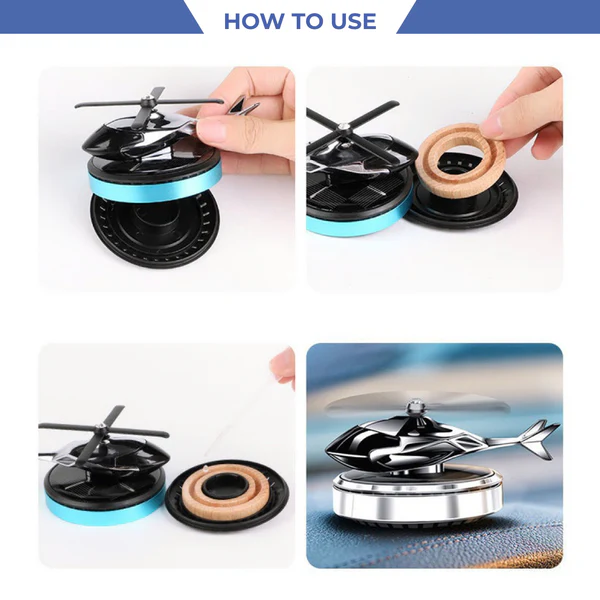 HOW TO USE