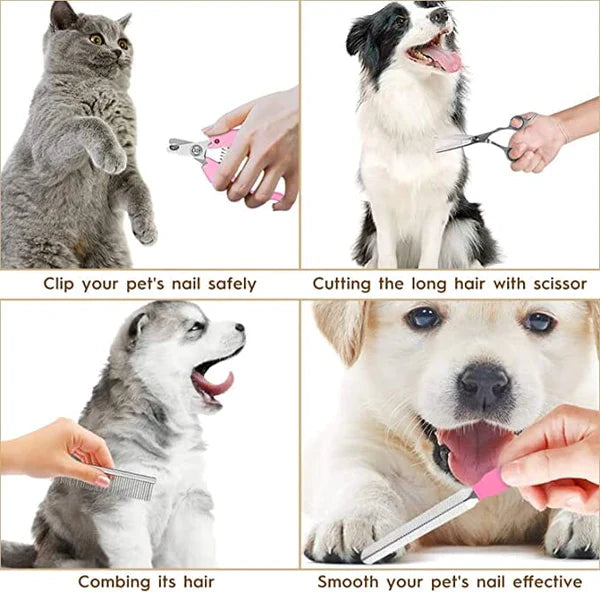 Clip your pet's nail safely

Cutting the long hair with scissor

Combing its hair

Smooth your pet's nail effective