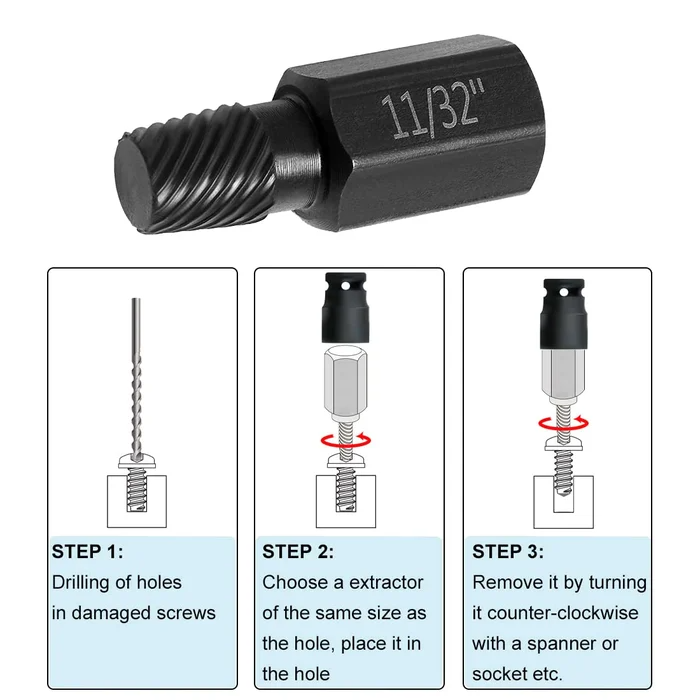 11/32"

STEP 1:
Drilling of holes in damaged screws

STEP 2:
Choose a extractor of the same size as the hole, place it in the hole

STEP 3:
Remove it by turning it counter-clockwise with a spanner or socket etc.