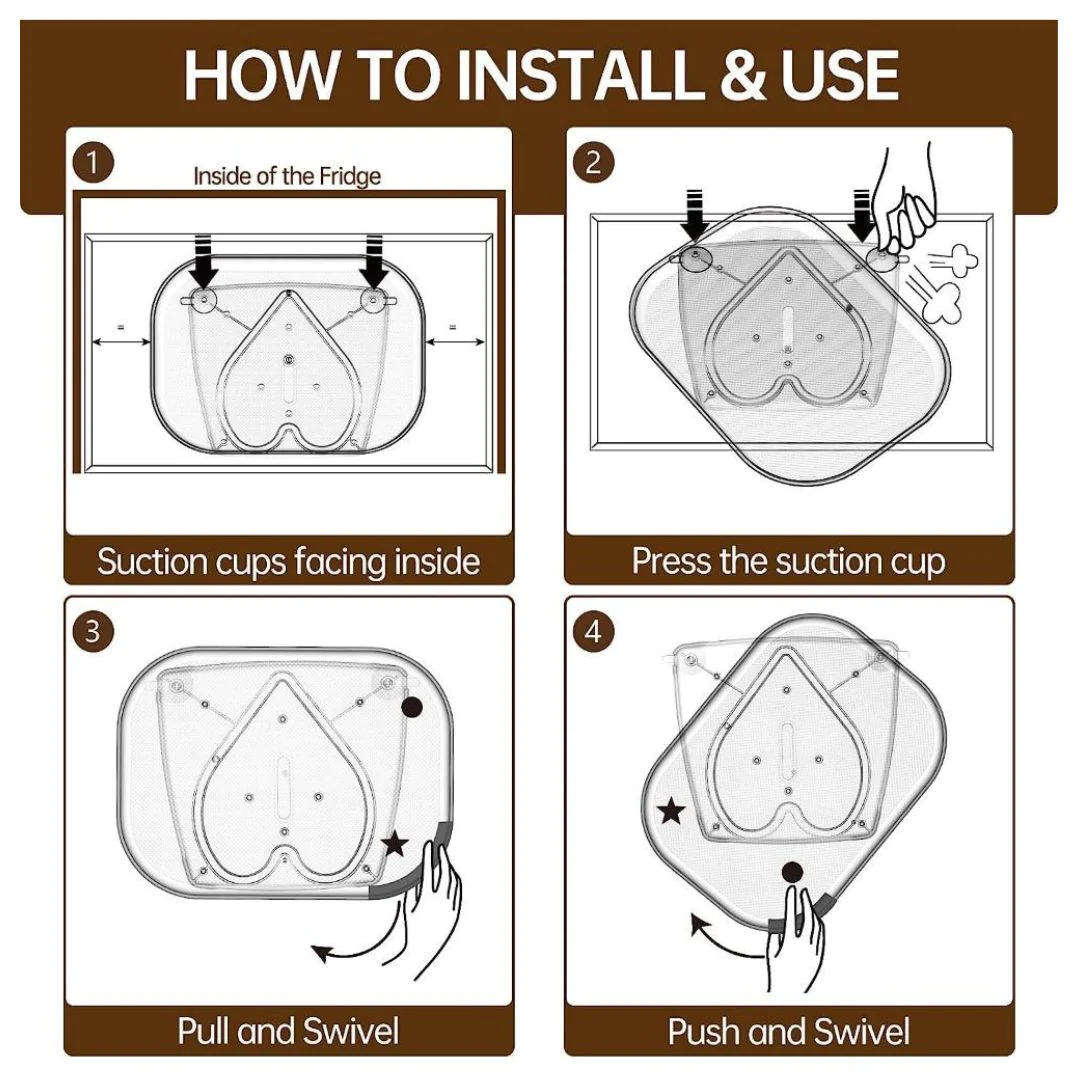 HOW TO INSTALL & USE

1

Inside of the Fridge

=

=

Suction cups facing inside

2

Press the suction cup

3

Pull and Swivel

4

Push and Swivel