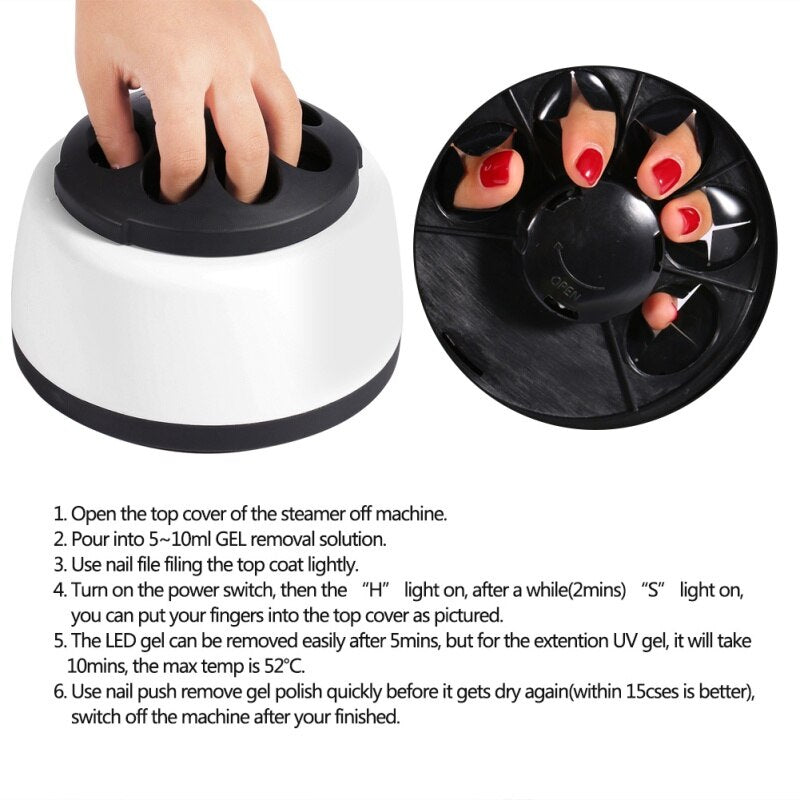 OPEN

1. Open the top cover of the steamer off machine.
2. Pour into 5~10ml GEL removal solution.
3. Use nail file filing the top coat lightly.
4. Turn on the power switch, then the "H" light on, after a while(2mins) "S" light on, you can put your fingers into the top cover as pictured.
5. The LED gel can be removed easily after 5mins, but for the extention UV gel, it will take 10mins, the max temp is 52°C.
6. Use nail push remove gel polish quickly before it gets dry again(within 15cses is better), switch off the machine after your finished.