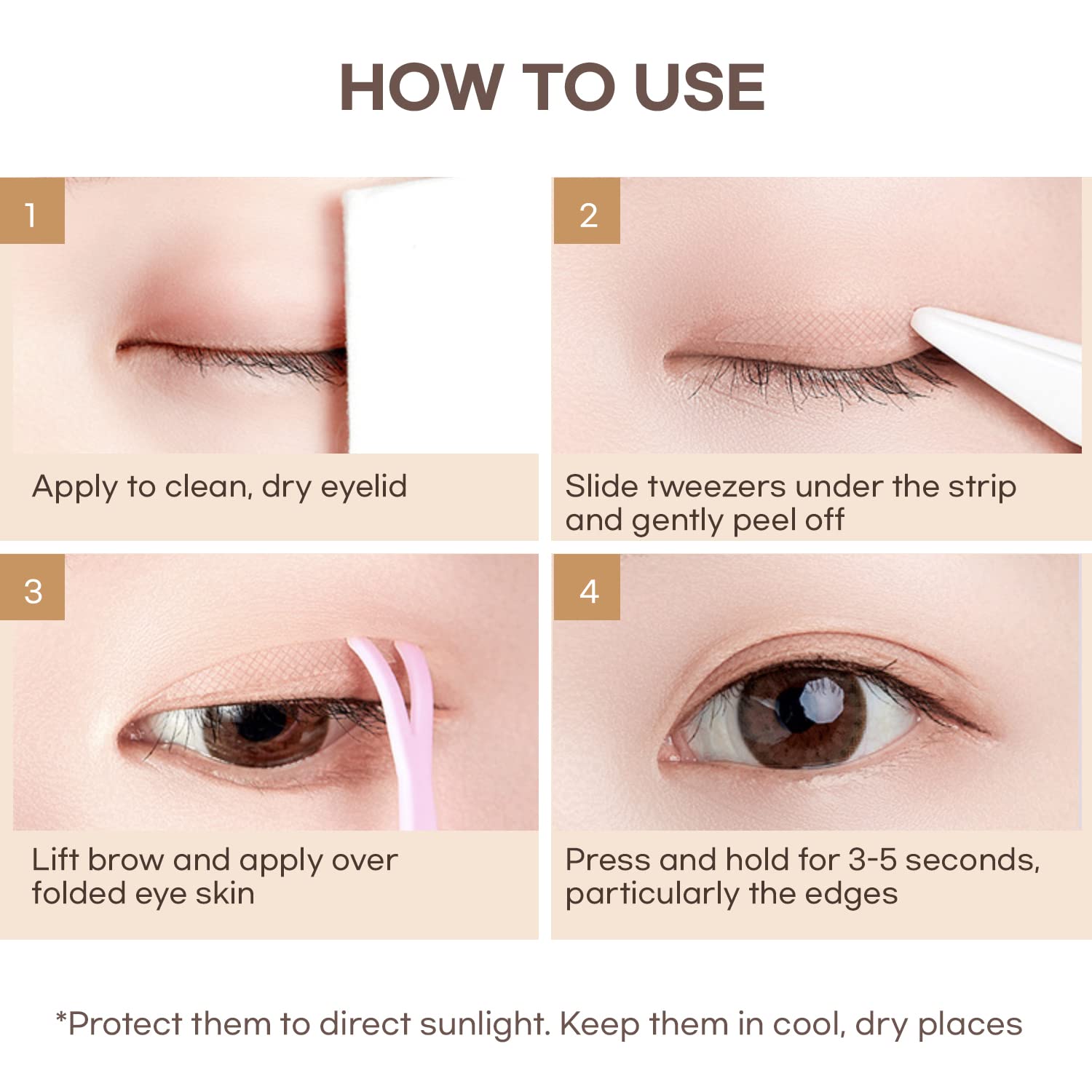 HOW TO USE

1

Apply to clean, dry eyelid

2

Slide tweezers under the strip and gently peel off

3

Lift brow and apply over folded eye skin

4

Press and hold for 3-5 seconds, particularly the edges

*Protect them to direct sunlight. Keep them in cool, dry places