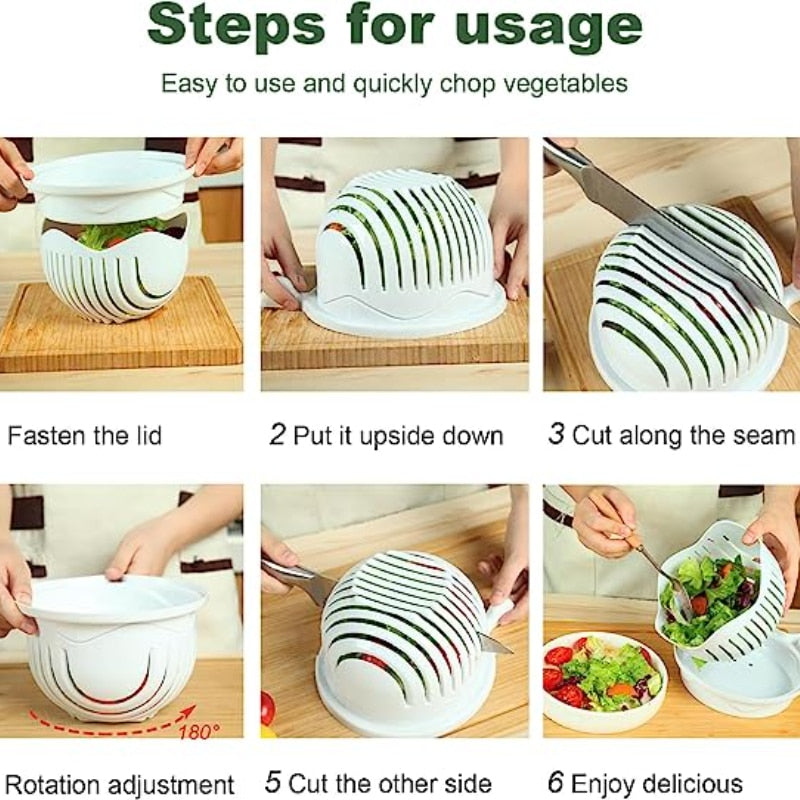 Steps for usage

Easy to use and quickly chop vegetables

Fasten the lid

2 Put it upside down

3 Cut along the seam

180°

Rotation adjustment

5 Cut the other side

6 Enjoy delicious