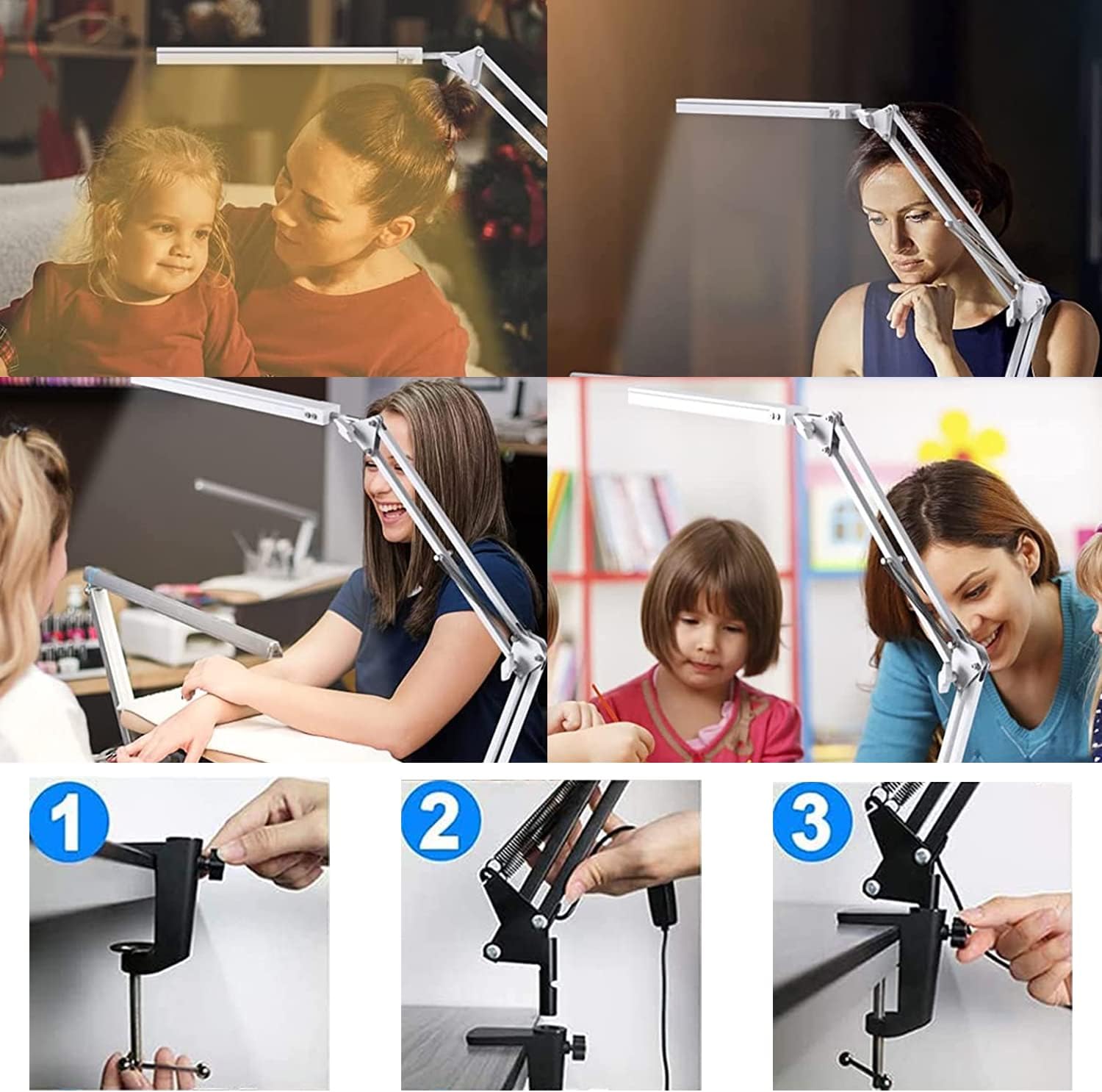 1

2

3