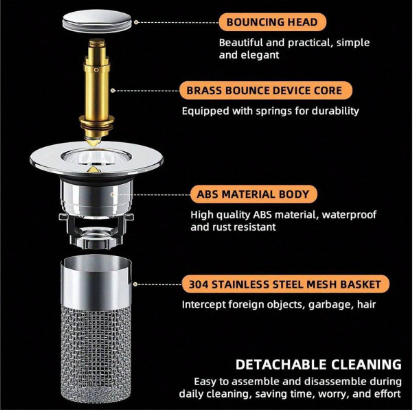 BOUNCING HEAD

Beautiful and practical, simple and elegant

BRASS BOUNCE DEVICE CORE

Equipped with springs for durability

ABS MATERIAL BODY

High quality ABS material, waterproof and rust resistant

304 STAINLESS STEEL MESH BASKET

Intercept foreign objects, garbage, hair

DETACHABLE CLEANING

Easy to assemble and disassemble during daily cleaning, saving time, worry, and effort