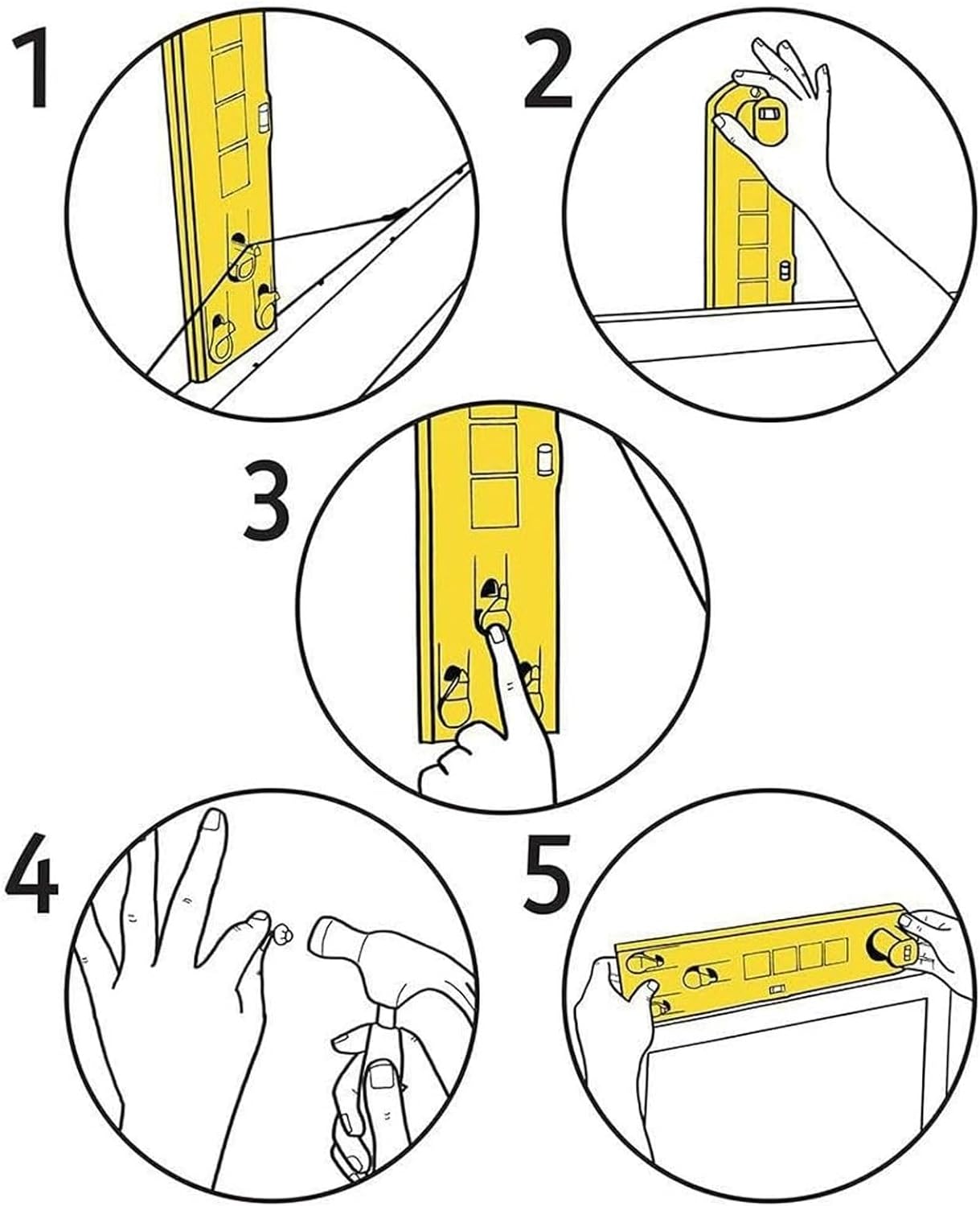 1

2

3

4

5