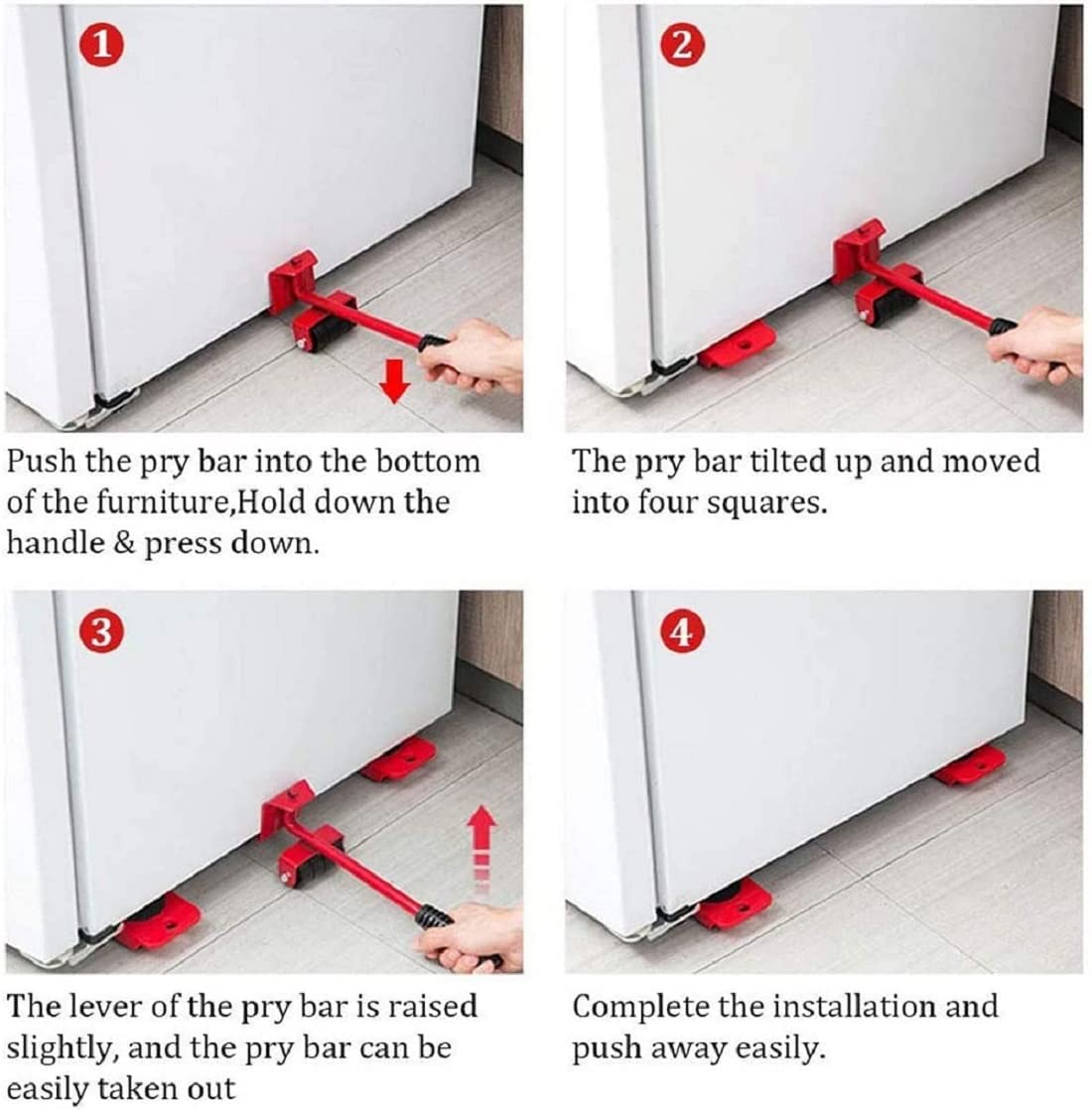 1

Push the pry bar into the bottom of the furniture,Hold down the handle & press down.

2

The pry bar tilted up and moved into four squares.

3

The lever of the pry bar is raised slightly, and the pry bar can be easily taken out

4

Complete the installation and push away easily.