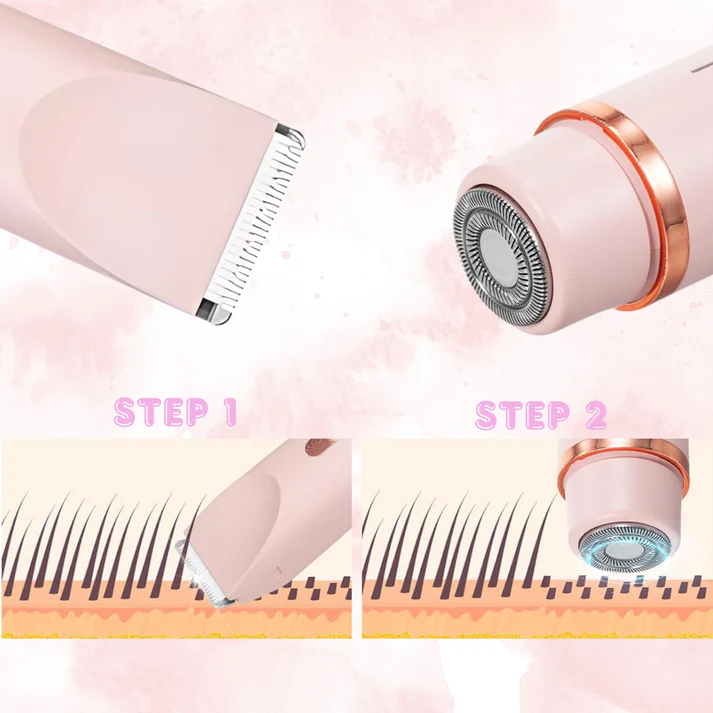 STEP 1

STEP 2