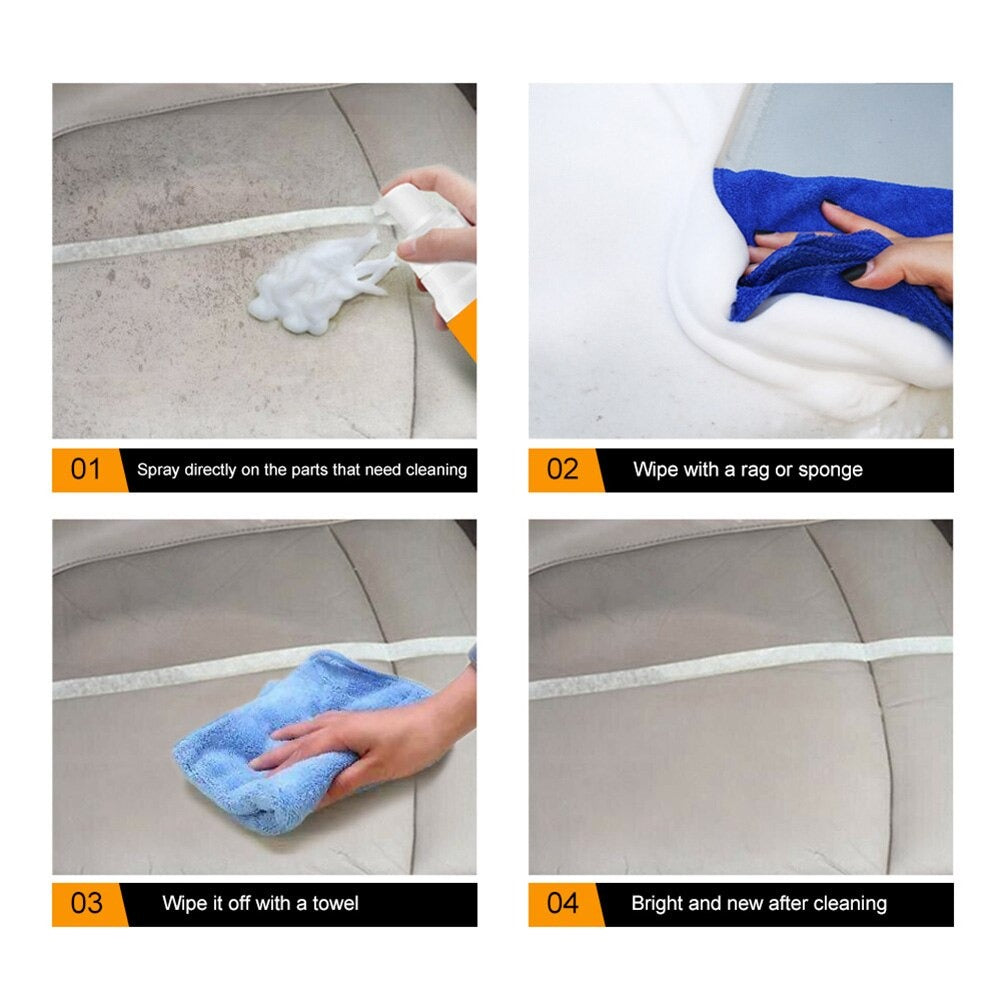 01 Spray directly on the parts that need cleaning

02 Wipe with a rag or sponge

03 Wipe it off with a towel

04 Bright and new after cleaning